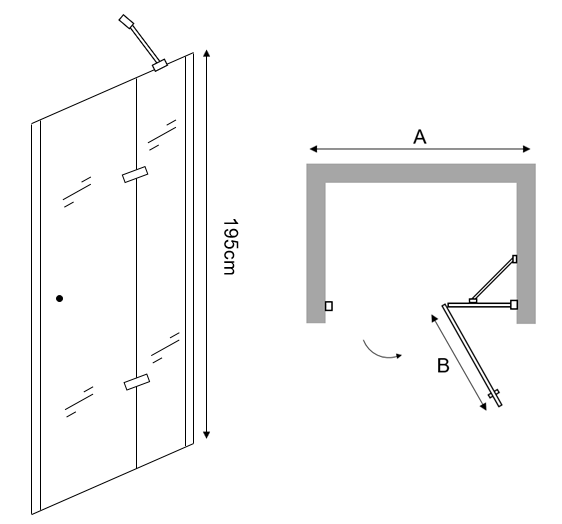 195cm

A

B