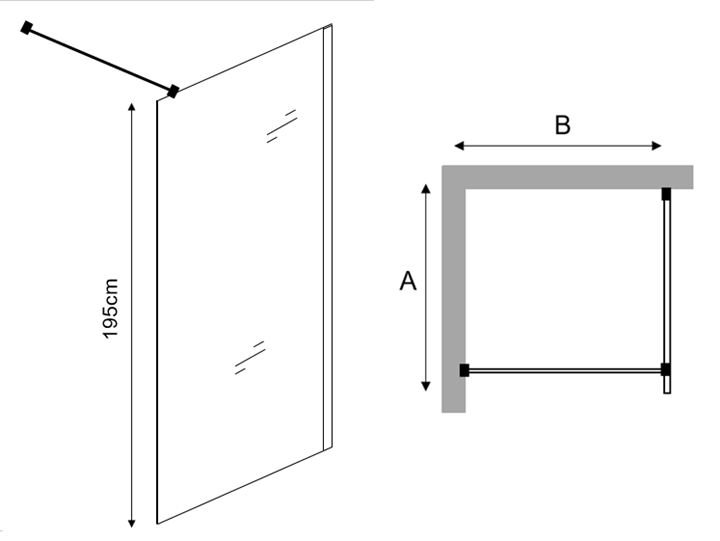 195cm

B

A