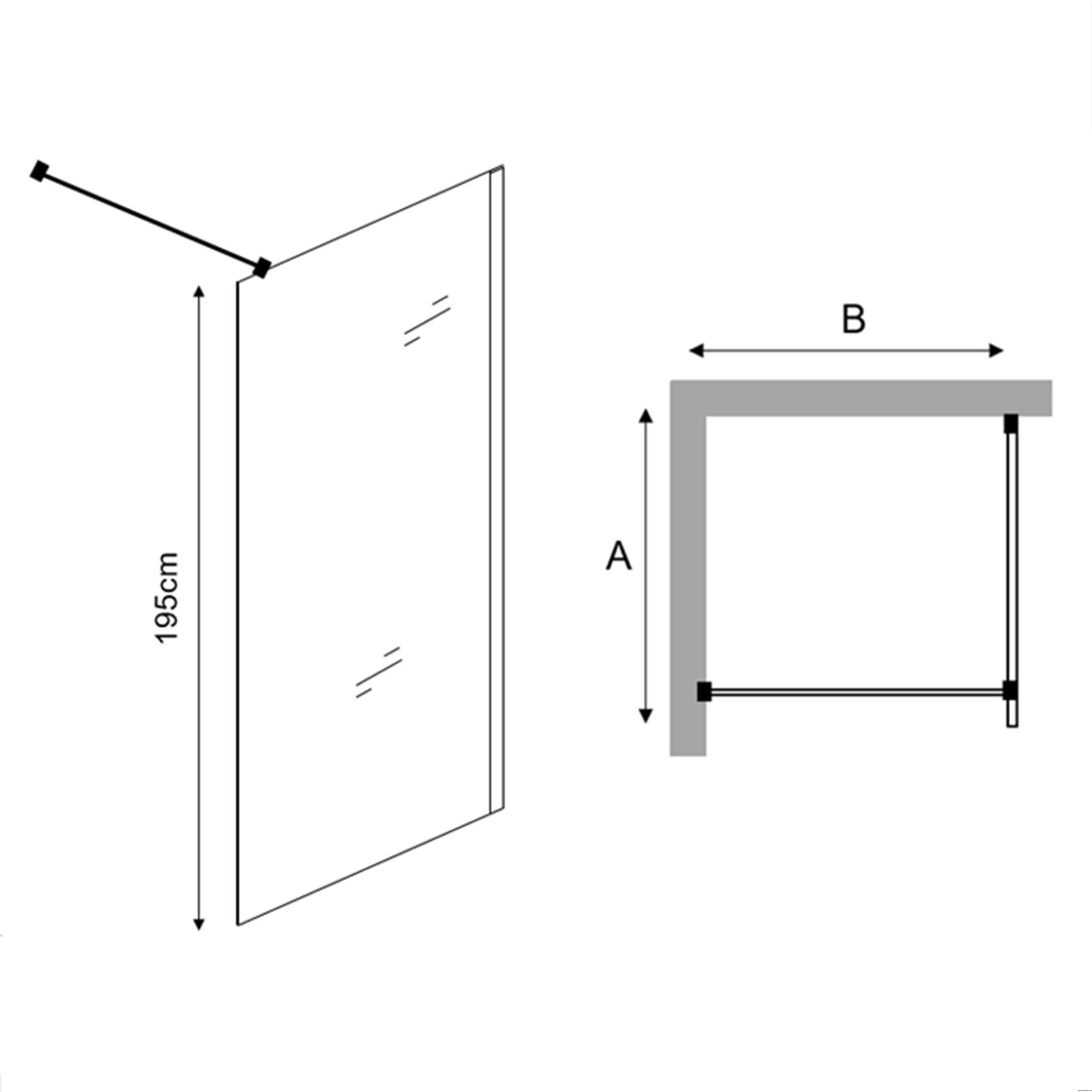 195cm

B

A