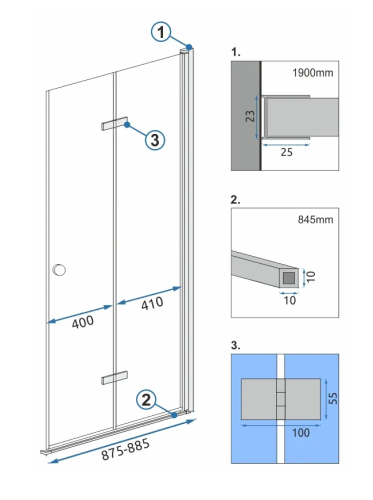 1

3

400

410

2

875-885

1.

1900mm

23

25

2.

845mm

10

10

3.

55

100