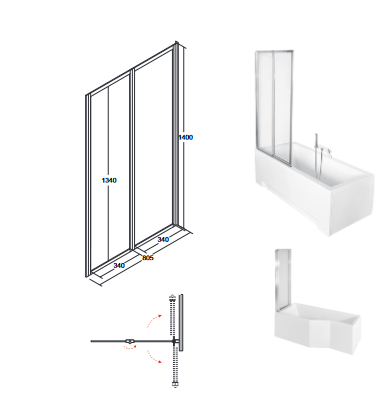 1400
1340
340
805
340